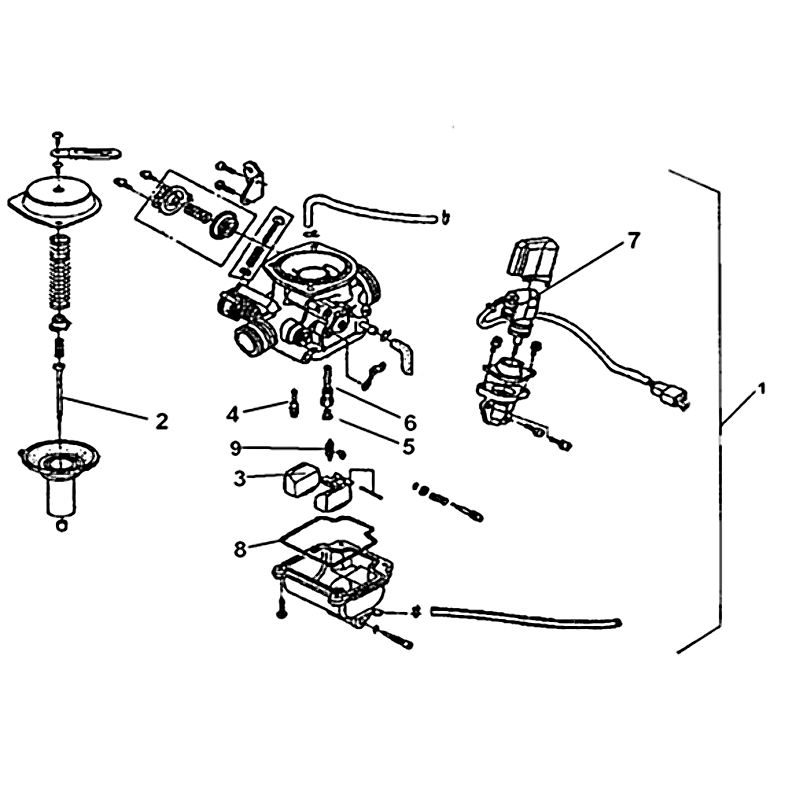 7
1
2
4
6
5
9
3
8