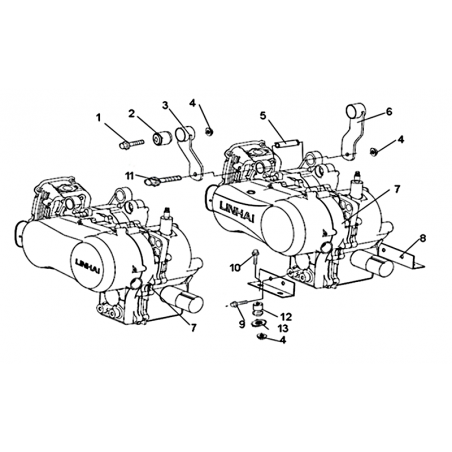 1
2
3
4
5
6
4
11
7
LINHAI
LINHAI
8
10
7
9
12
13
4