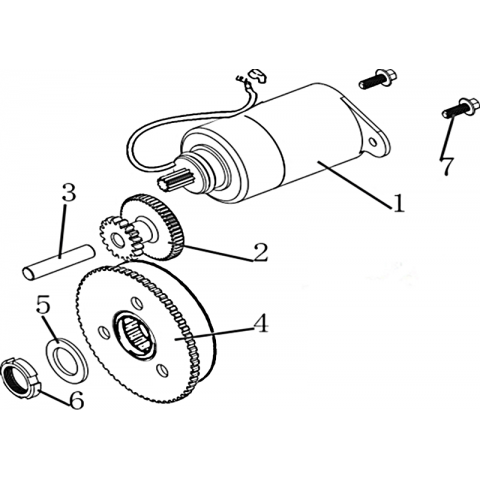 7
1
3
2
5
4
6