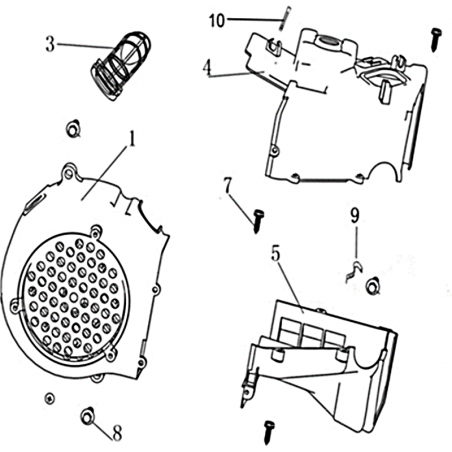 10
3
4
1
7
9
5
8