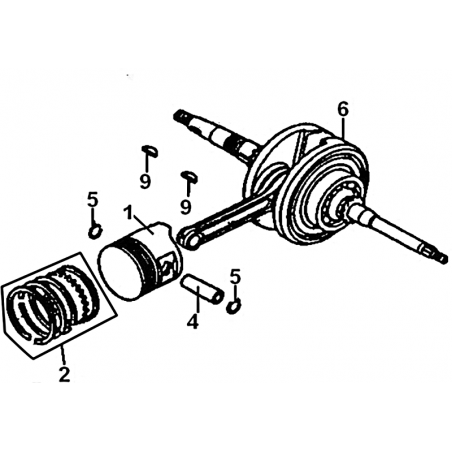 6
9
9
5
1
5
4
2