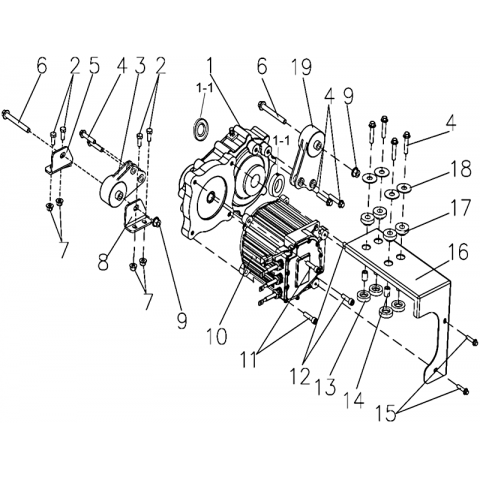 6
2
5
4
3
2
1
1-1
6
19
4
9
4
1-1
18
17
16
7
8
7
9
10
11
12
13
14
15