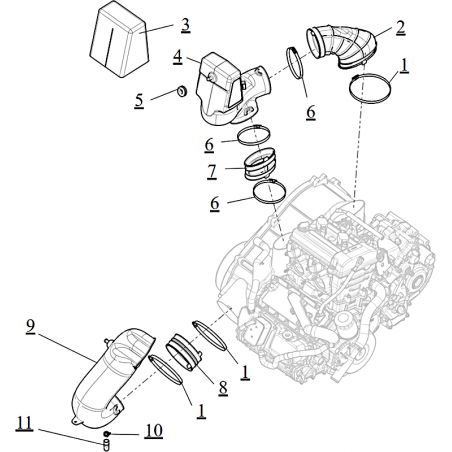 3
2
4
1
5
6
6
7
6
9
1
8
1
11
10