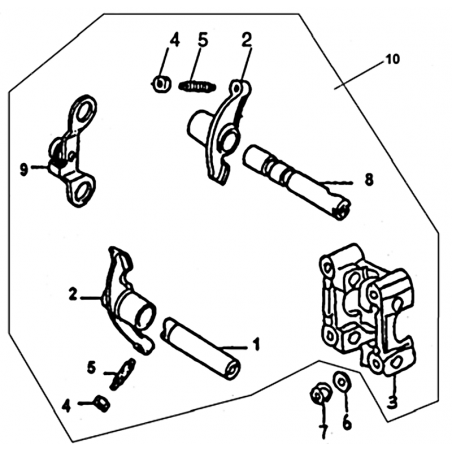 4
5
2
10
9
8
2
1
5
4
3
7
6