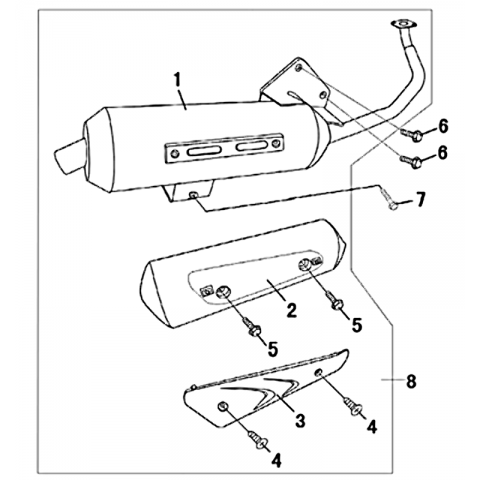 1
6
6
7
2
5
5
8
3
4
4