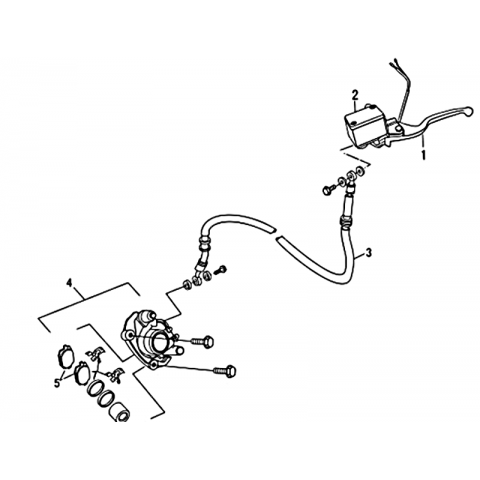 2
1
3
4
5