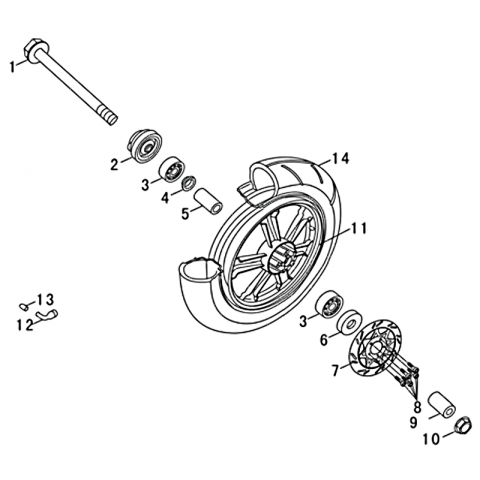 1
2
3
4
5
14
11
13
12
3
6
7
8
9
10