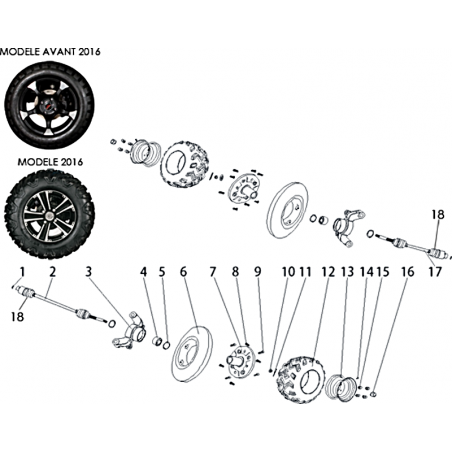 MODELE AVANT 2016

MODELE 2016

18
17

1 2 3 4 5 6 7 8 9 10 11 12 13 14 15 16

18