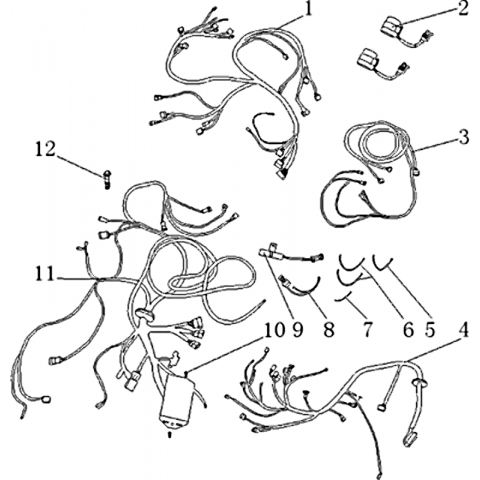 1
2
3
12
11
10
9
8
7
6
5
4