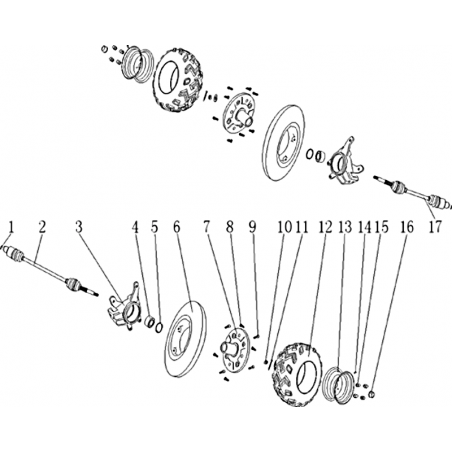 1 2 3 4 5 6 7 8 9 10 11 12 13 14 15 16 17