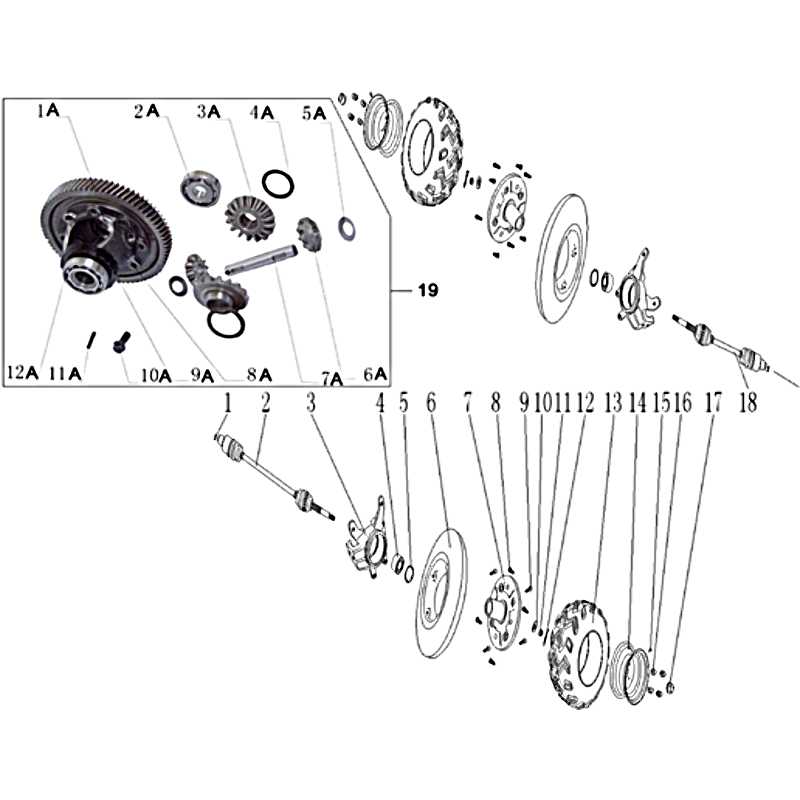 1A 2A 3A 4A 5A

19

12A 11A 10A 9A 8A 7A 6A

1 2 3 4 5 6 7 8 9 10 11 12 13 14 15 16 17 18