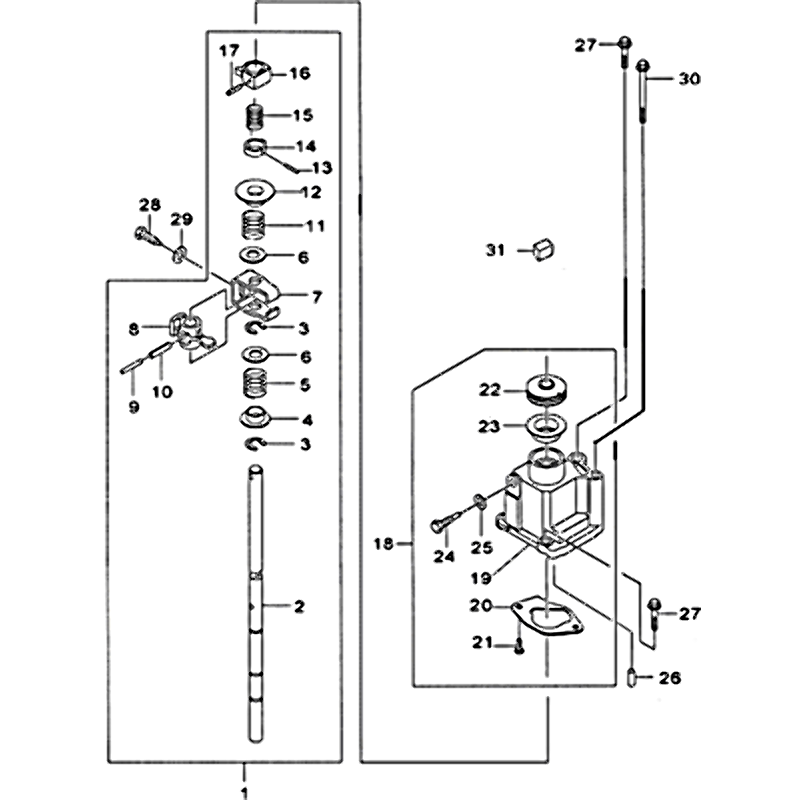 17
16
15
14
13
12
28
29
11
6
7
8
3
6
10
9
5
4
3
2
1
27
30
31
22
23
18
24
25
19
20
21
27
26