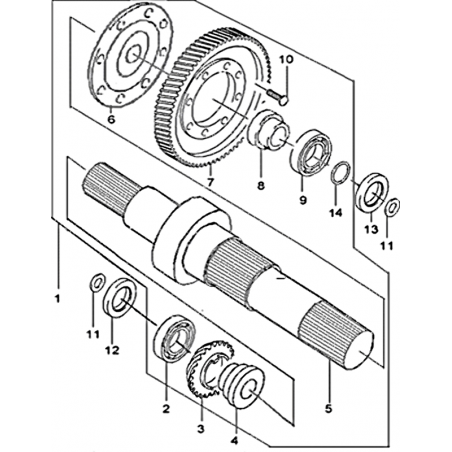 10
6
7
8
9
14
13
11
1
11
12
2
3
4
5