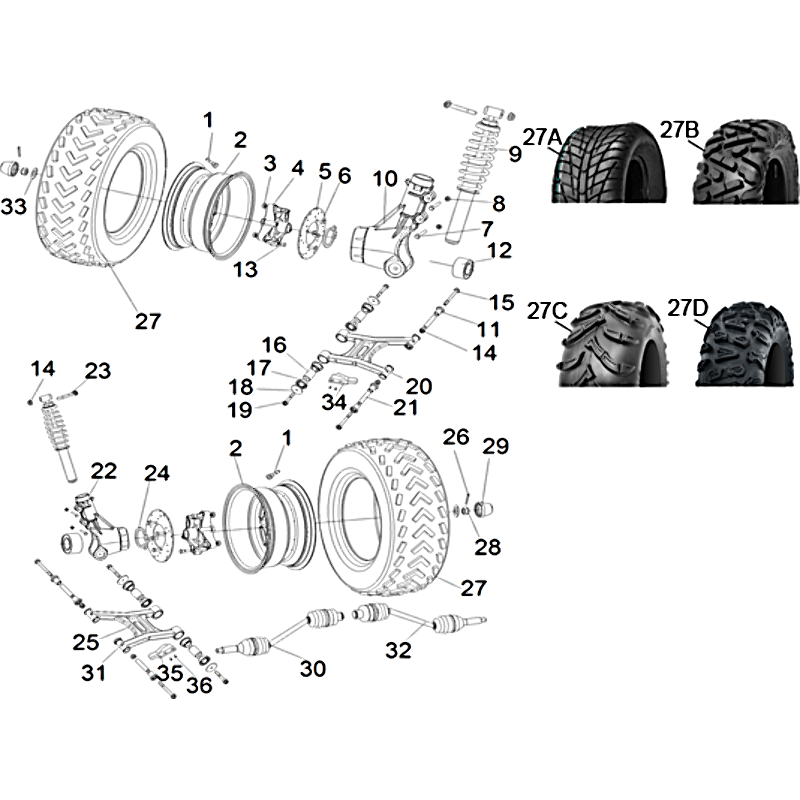 1
2
3
4
5
6
10
9
8
7
12
13
33
27
27A
27B
27C
27D
15
11
14
16
17
18
19
20
34
21
14
23
22
24
2
1
26
29
28
27
25
31
35
36
30
32