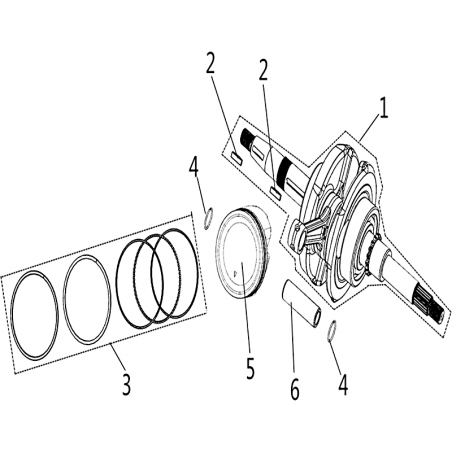 2
2
1
4
3
5
6
4