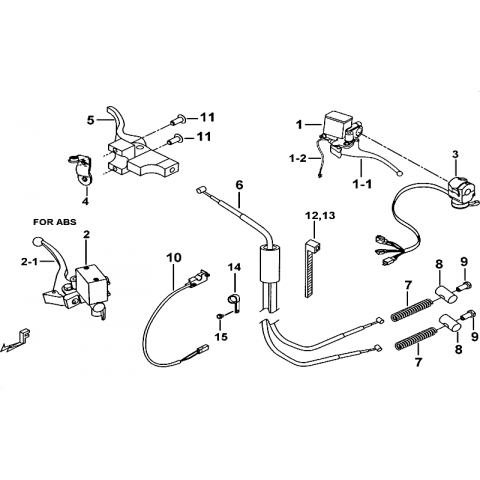 5
11
11
4
1
1-2
1-1
3
6
12,13
FOR ABS
2
2-1
10
14
15
8
9
7
8
9
7