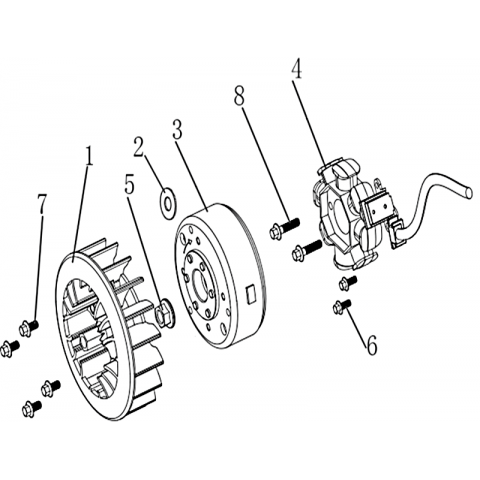 4
8
3
2
1
5
7
6