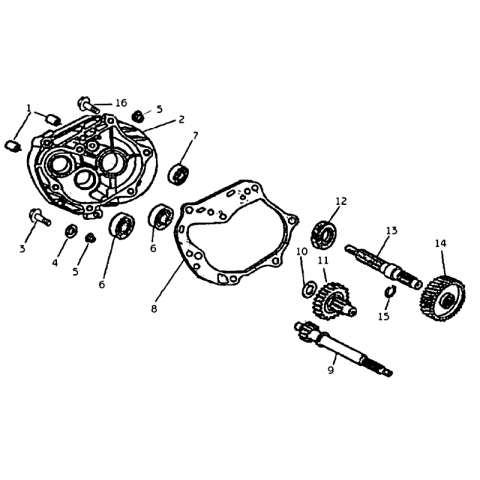 1
16
5
2
7
3
4
5
6
6
8
12
13
14
10
11
15
9