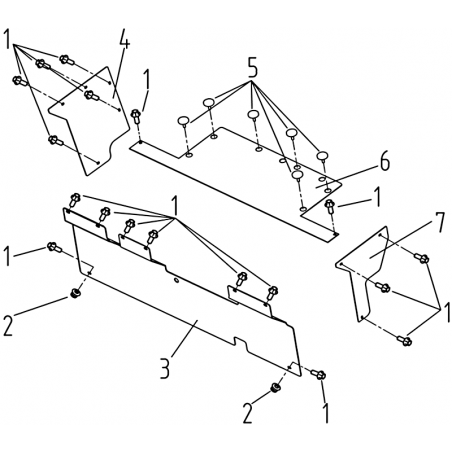 1
4
1
5
6
1
1
7
1
1
2
3
2
1