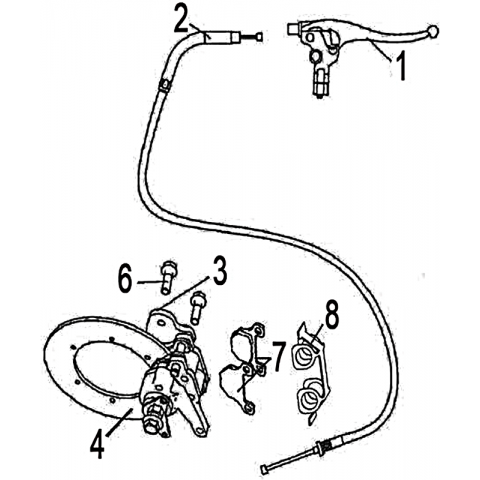 2
1
6
3
8
7
4