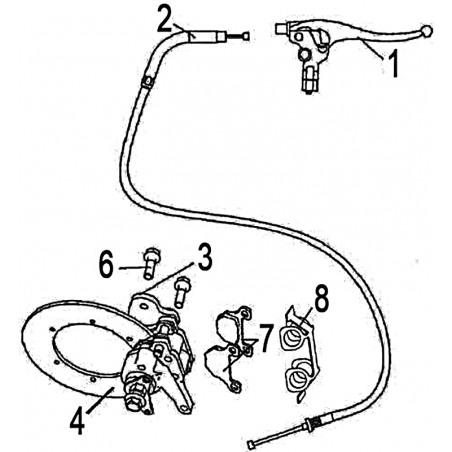 2
1
6
3
8
7
4