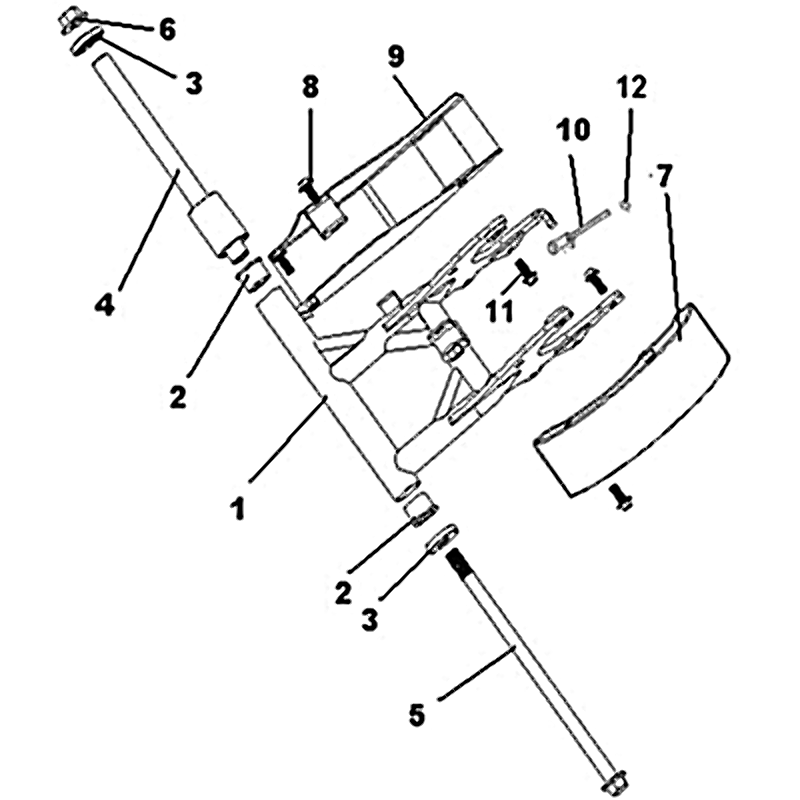 6
3
9
8
12
10
7
4
11
2
1
2
3
5