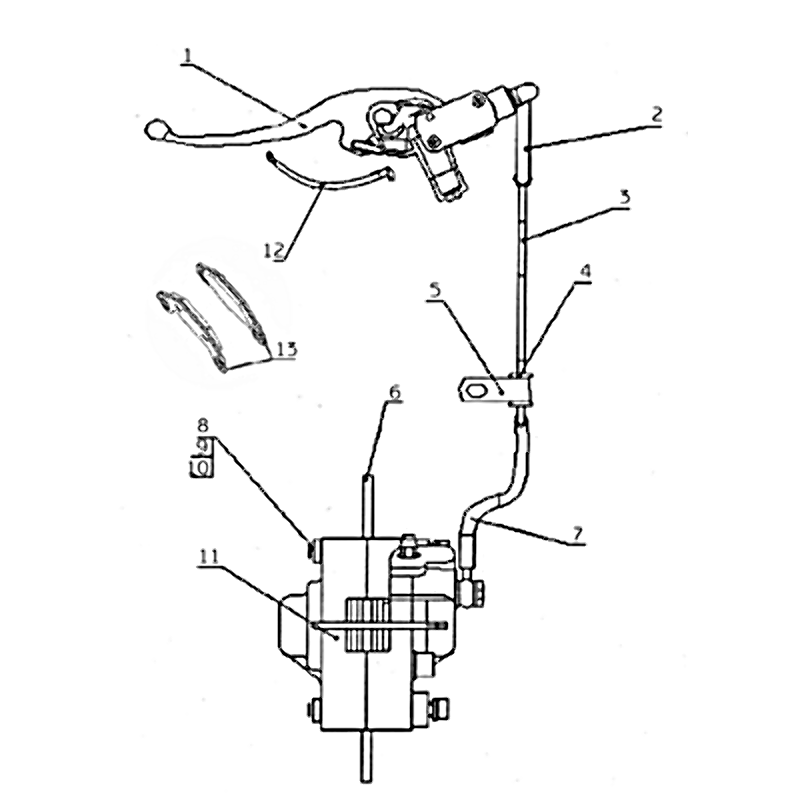 1
2
3
12
4
5
13
6
8
9
10
7
11