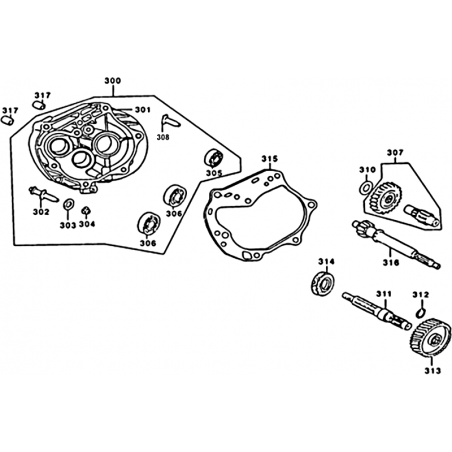 300
317
317
301
308
305
302
303
304
306
306
315
307
310
316
314
311
312
313