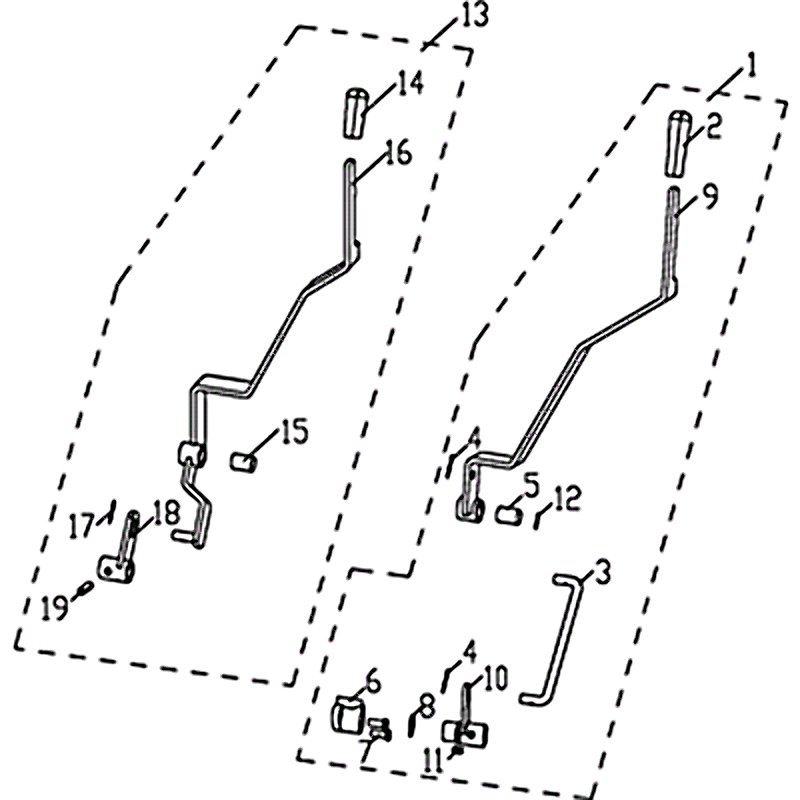 13
14
16
15
17
18
19
1
2
9
4
5
12
3
4
10
6
8
7
11