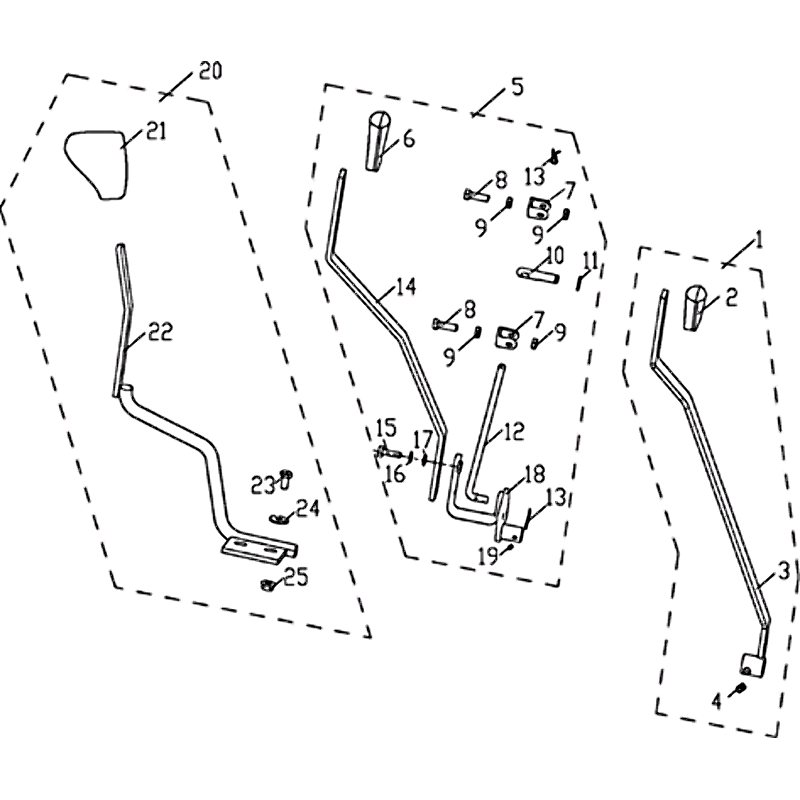 20
21
22
23
24
25
5
6
13
8
7
9
9
10
11
14
8
7
9
9
12
15
17
16
18
13
19
1
2
3
4