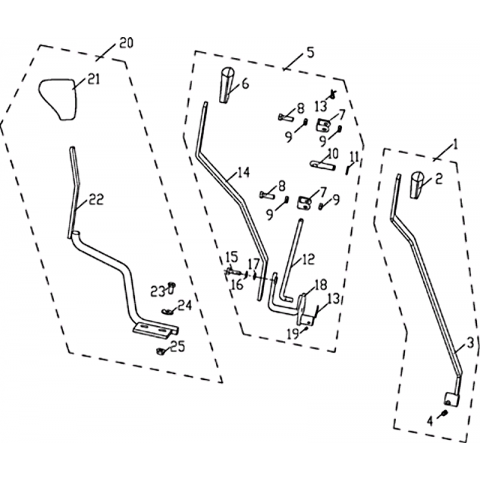 20
21
22
23
24
25
5
6
13
8
7
9
9
10
11
14
8
7
9
9
15
17
16
12
18
13
19
1
2
3
4