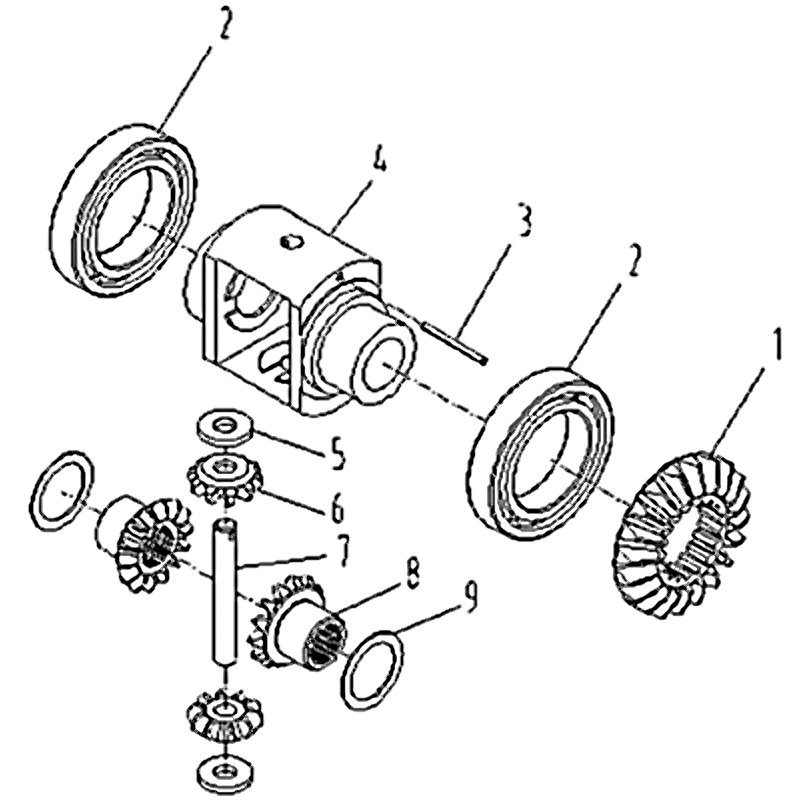 2
4
3
2
1
5
6
7
8
9