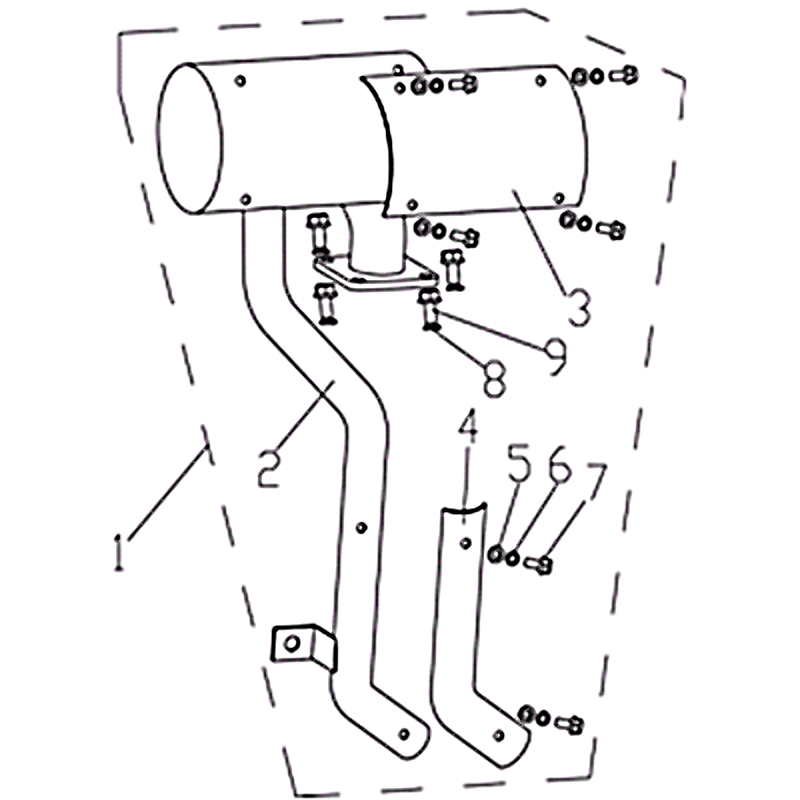 3
9
8
4
5
6
7
2
1