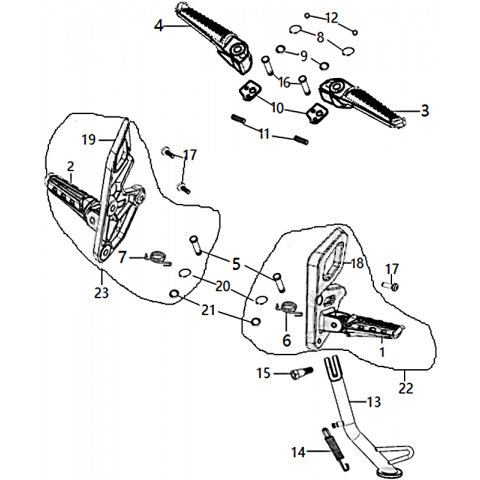 4
12
8
9
16
10
3
11
19
17
2
7
5
18
17
23
20
21
6
1
15
22
13
14