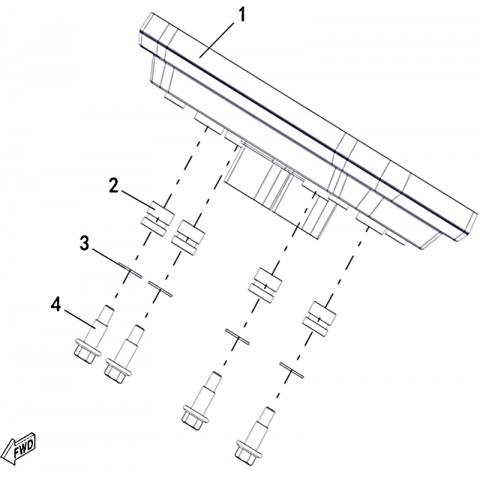 1
2
3
4
FWD