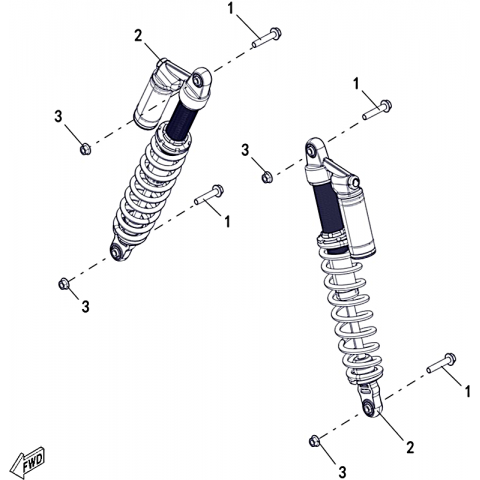 1
2
1
3
3
1
3
1
2
3
FWD