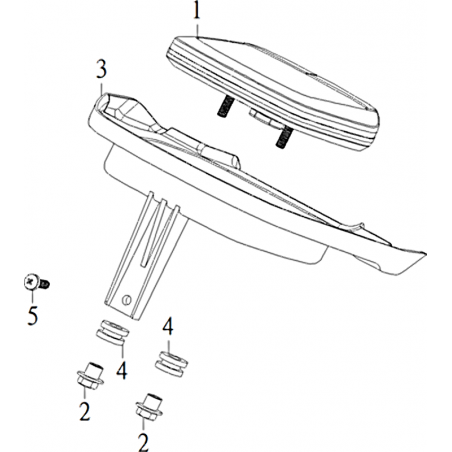 1
3
5
4
4
2
2