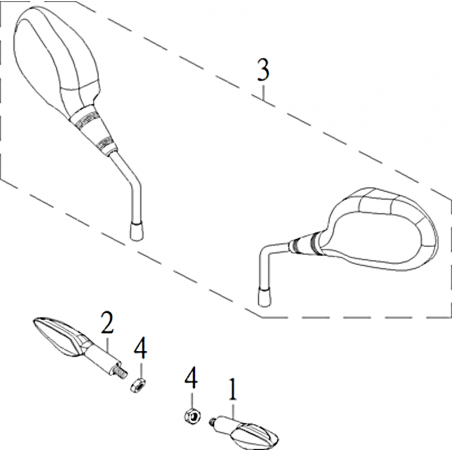 3
2
4
4
1