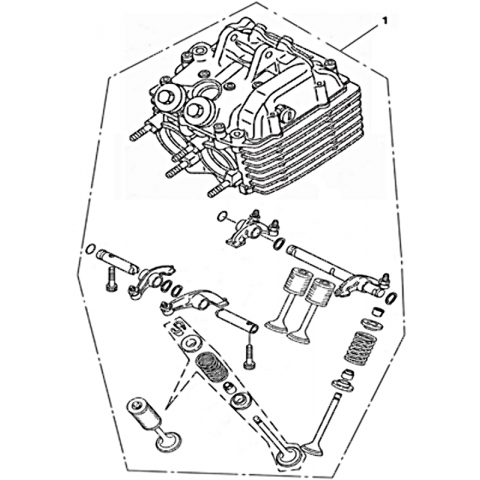 1