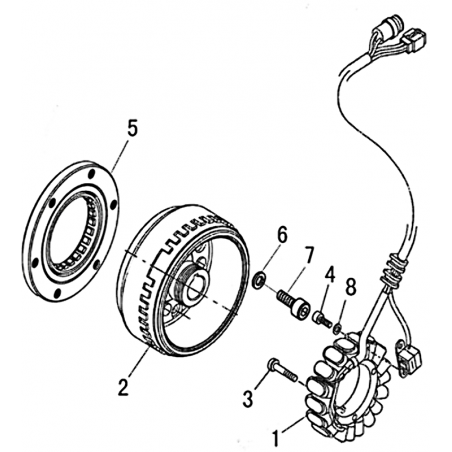 5
6
7
4
8
2
3
1