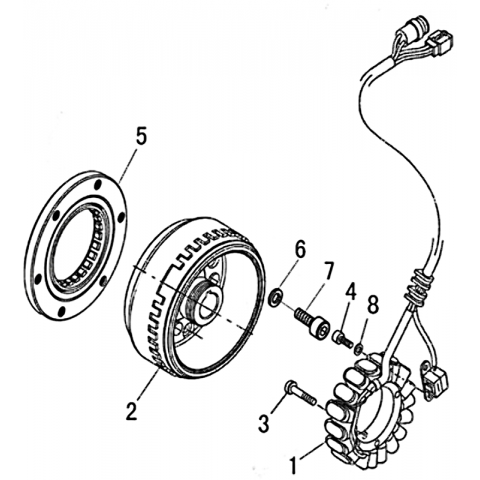 5
6
7
4
8
2
3
1