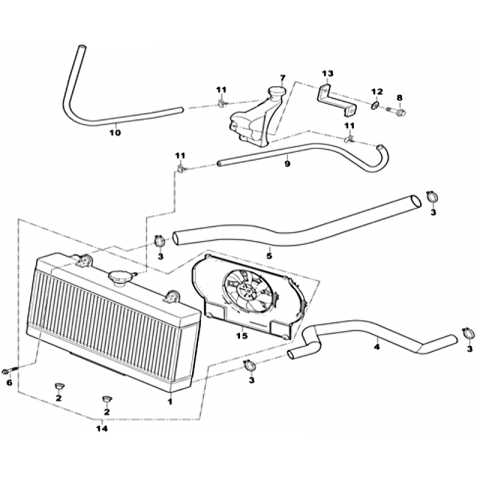 7
13
11
12
8
10
11
11
9
3
3
5
15
4
3
3
6
2
2
1
14