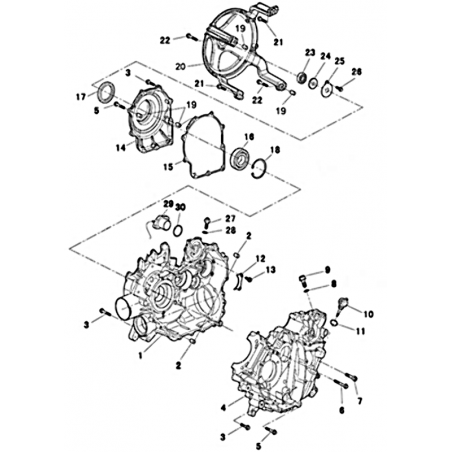 22
19
21
20
23
24
25
26
3
21
22
19
17
5
19
14
15
16
18
29
30
27
28
2
12
13
9
8
10
11
3
1
2
4
7
6
3
5