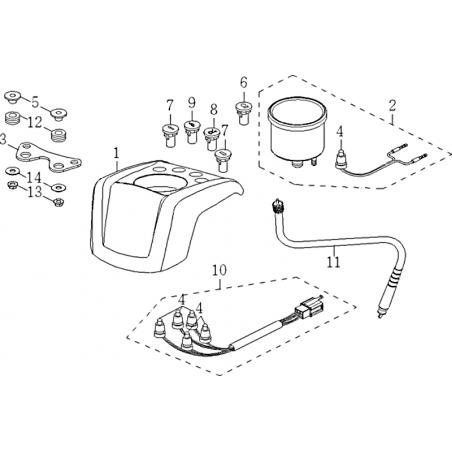 5
12
3
14
13
1
7
9
8
7
6
2
4
11
10
4
4