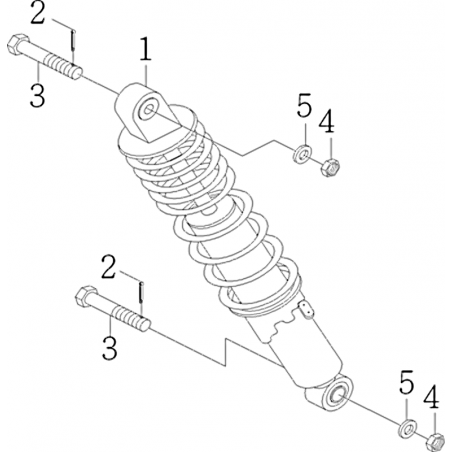 2
3
1
5
4
2
3
5
4