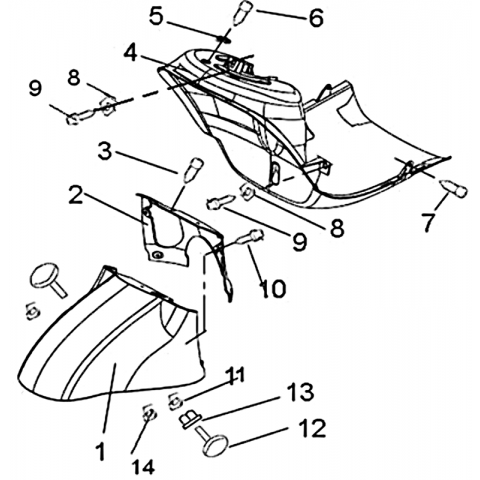 5
6
4
9
8
3
2
8
7
9
10
11
13
12
1
14