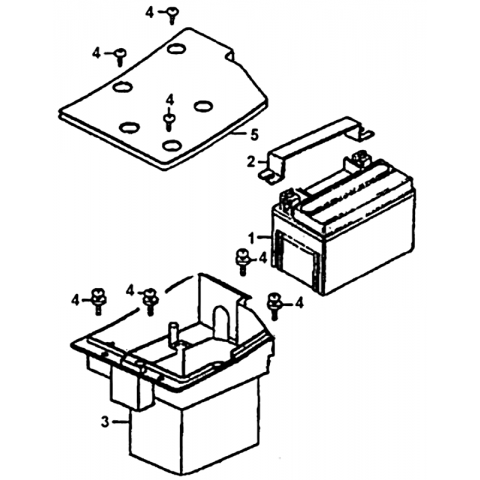 4
4
4
5
2
1
4
4
4
4
3