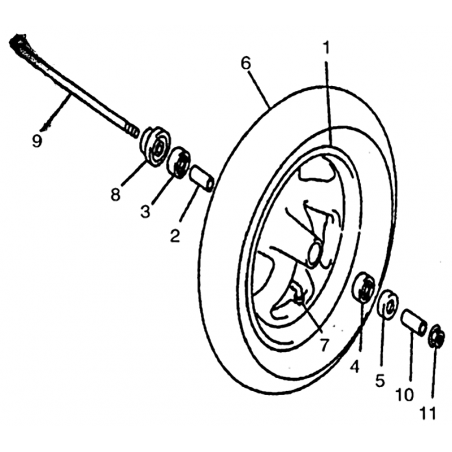 1
6
9
8
3
2
7
4
5
10
11