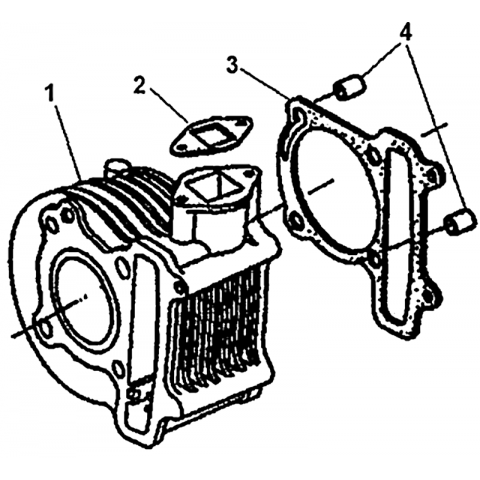 1
2
3
4