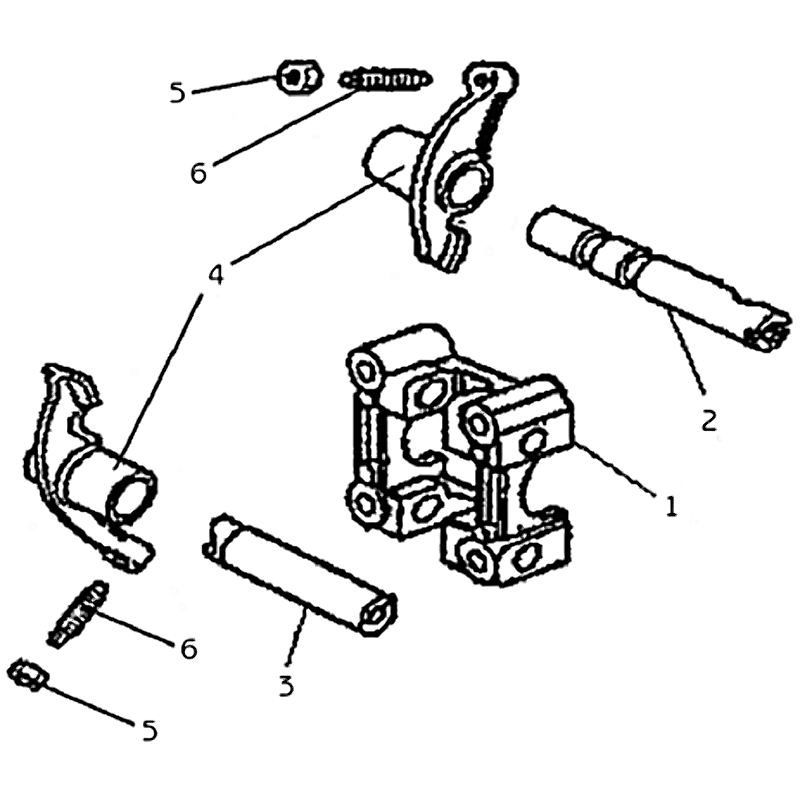 5
6
4
2
1
6
3
5